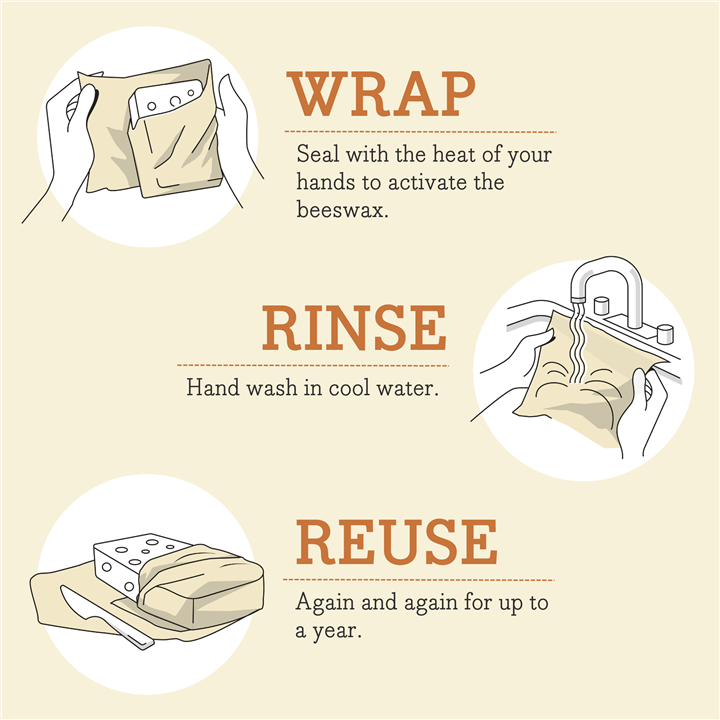 WRAP

Seal with the heat of your hands to activate the beeswax.

RINSE

Hand wash in cool water.

REUSE

Again and again for up to a year.