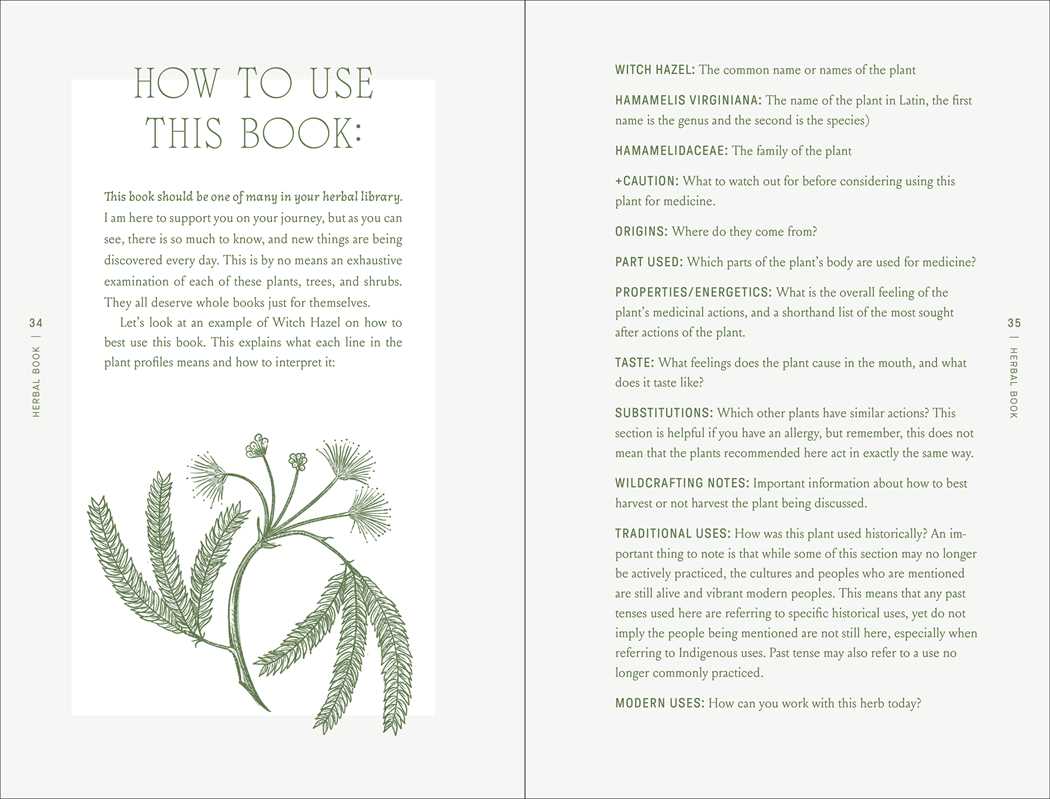 HOW TO USE THIS BOOK:

This book should be one of many in your herbal library. I am here to support you on your journey, but as you can see, there is so much to know, and new things are being discovered every day. This is by no means an exhaustive examination of each of these plants, trees, and shrubs. They all deserve whole books just for themselves.

Let's look at an example of Witch Hazel on how to best use this book. This explains what each line in the plant profiles means and how to interpret it:

34 | HERBAL BOOK

WITCH HAZEL: The common name or names of the plant

HAMAMELIS VIRGINIANA: The name of the plant in Latin, the first name is the genus and the second is the species)

HAMAMELIDACEAE: The family of the plant

+CAUTION: What to watch out for before considering using this plant for medicine.

ORIGINS: Where do they come from?

PART USED: Which parts of the plant's body are used for medicine?

PROPERTIES/ENERGETICS: What is the overall feeling of the plant's medicinal actions, and a shorthand list of the most sought after actions of the plant.

TASTE: What feelings does the plant cause in the mouth, and what does it taste like?

SUBSTITUTIONS: Which other plants have similar actions? This section is helpful if you have an allergy, but remember, this does not mean that the plants recommended here act in exactly the same way.

WILDCRAFTING NOTES: Important information about how to best harvest or not harvest the plant being discussed.

TRADITIONAL USES: How was this plant used historically? An important thing to note is that while some of this section may no longer be actively practiced, the cultures and peoples who are mentioned are still alive and vibrant modern peoples. This means that any past tenses used here are referring to specific historical uses, yet do not imply the people being mentioned are not still here, especially when referring to Indigenous uses. Past tense may also refer to a use no longer commonly practiced.

MODERN USES: How can you work with this herb today?

35 | HERBAL BOOK